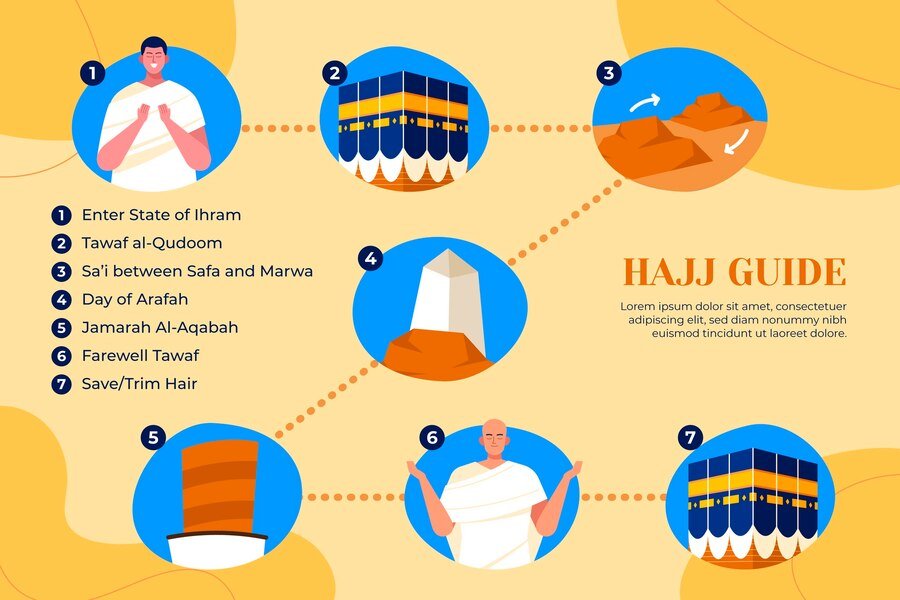 1

2

3

1 Enter State of Ihram
2 Tawaf al-Qudoom
3 Sa'i between Safa and Marwa
4 Day of Arafah
5 Jamarah Al-Aqabah
6 Farewell Tawaf
7 Save/Trim Hair

4

HAJJ GUIDE

Lorem ipsum dolor sit amet, consectetuer adipiscing elit, sed diam nonummy nibh euismod tincidunt ut laoreet dolore.

5

6

7