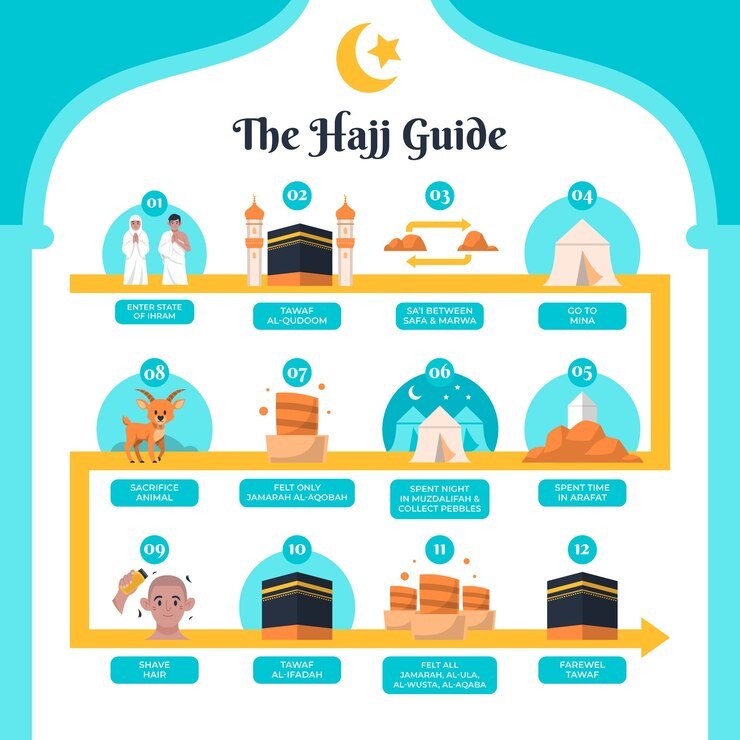 The Hajj Guide

01
ENTER STATE OF IHRAM

02
TAWAF AL-QUDOOM

03
SA'I BETWEEN SAFA & MARWA

04
GO TO MINA

05
SPENT TIME IN ARAFAT

06
SPENT NIGHT IN MUZDALIFAH & COLLECT PEBBLES

07
FELT ONLY JAMARAH AL-AQOBAH

08
SACRIFICE ANIMAL

09
SHAVE HAIR

10
TAWAF AL-IFADAH

11
FELT ALL JAMARAH, AL-ULA, AL-WUSTA, AL-AQABA

12
FAREWEL TAWAF